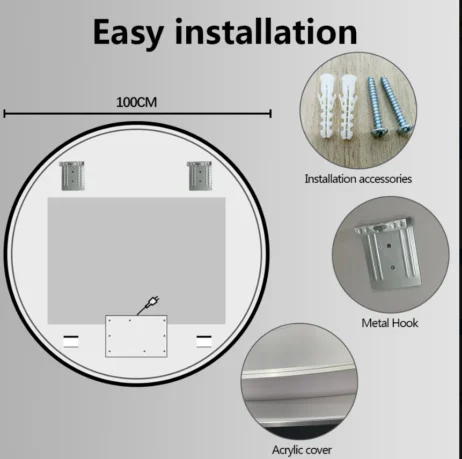 Easy installation

100CM

Installation accessories

Metal Hook

Acrylic cover